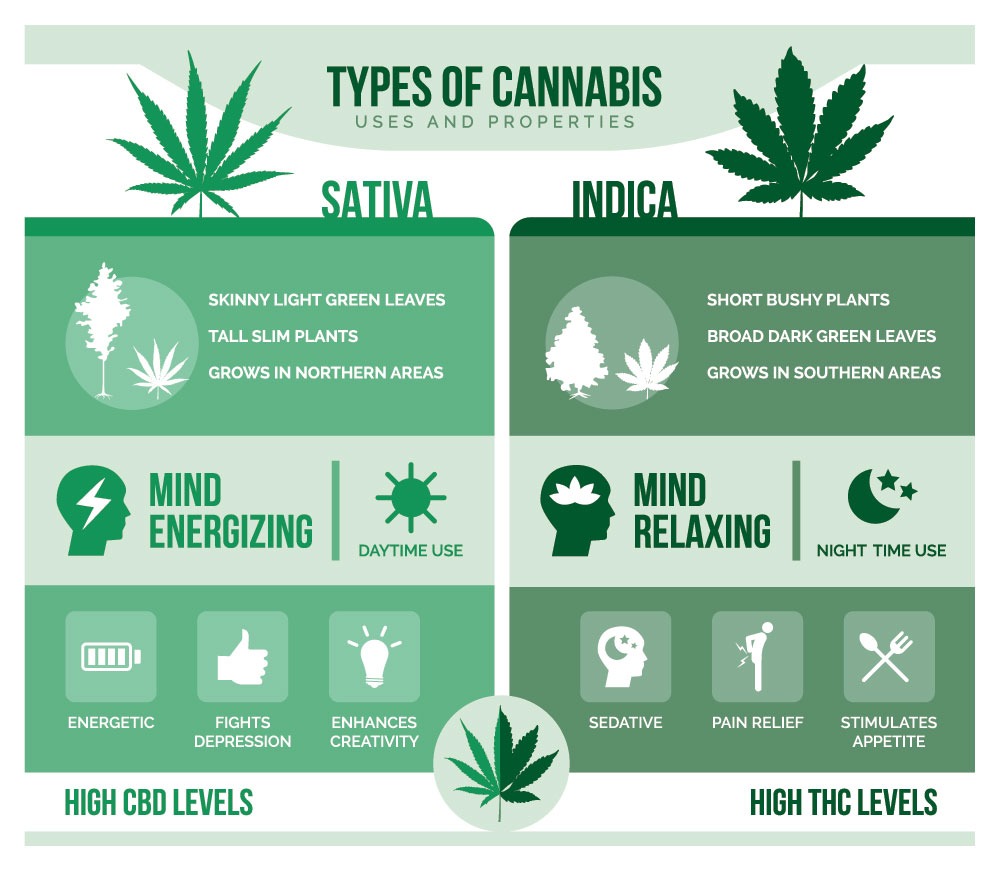 TYPES OF CANNABIS
USES AND PROPERTIES

SATIVA

SKINNY LIGHT GREEN LEAVES
TALL SLIM PLANTS
GROWS IN NORTHERN AREAS

MIND ENERGIZING

DAYTIME USE

ENERGETIC

FIGHTS DEPRESSION

ENHANCES CREATIVITY

HIGH CBD LEVELS

INDICA

SHORT BUSHY PLANTS
BROAD DARK GREEN LEAVES
GROWS IN SOUTHERN AREAS

MIND RELAXING

NIGHT TIME USE

SEDATIVE

PAIN RELIEF

STIMULATES APPETITE

HIGH THC LEVELS